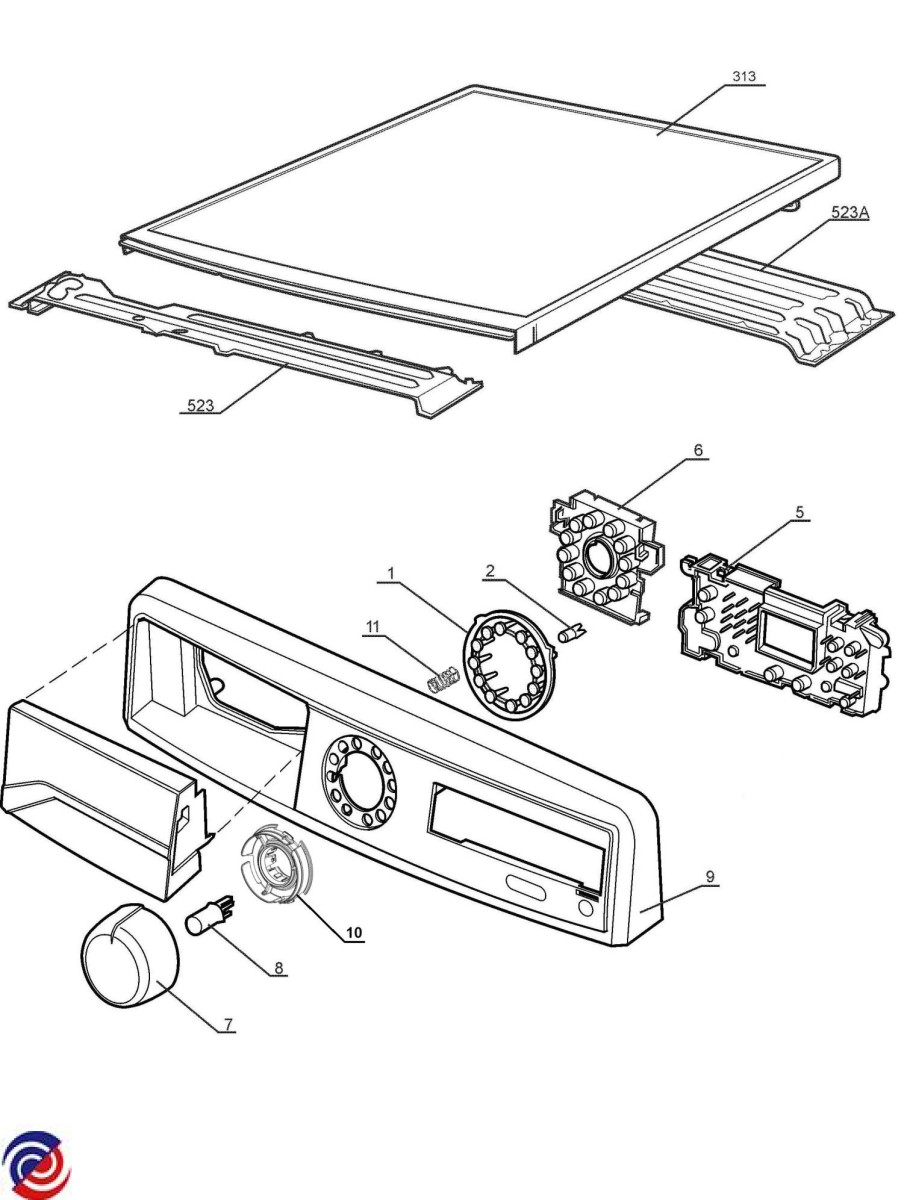 313
523A
523
6
5
1
2
11
9
10
8
7